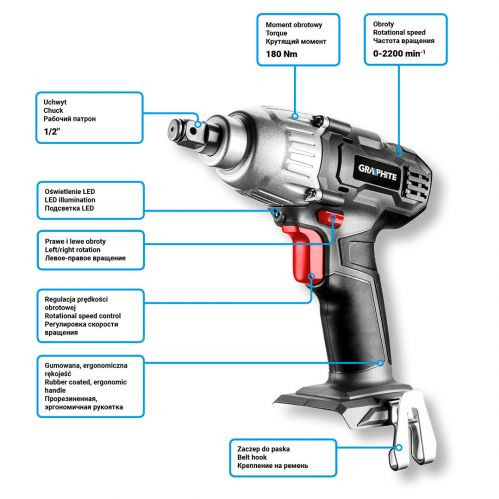 Moment obrotowy
Torque
Крутящий момент
180 Nm

Obroty
Rotational speed
Частота вращения
0-2200 min$^{-1}$

Uchwyt
Chuck
Рабочий патрон
1/2"

GRAPHITE

Oświetlenie LED
LED illumination
Подсветка LED

Prawe i lewe obroty
Left/right rotation
Левое-правое вращение

Regulacja prędkości obrotowej
Rotational speed control
Регулировка скорости вращения

Gumowana, ergonomiczna rękojeść
Rubber coated, ergonomic handle
Прорезиненная, эргономичная рукоятка

Zaczep do paska
Belt hook
Крепление на ремень